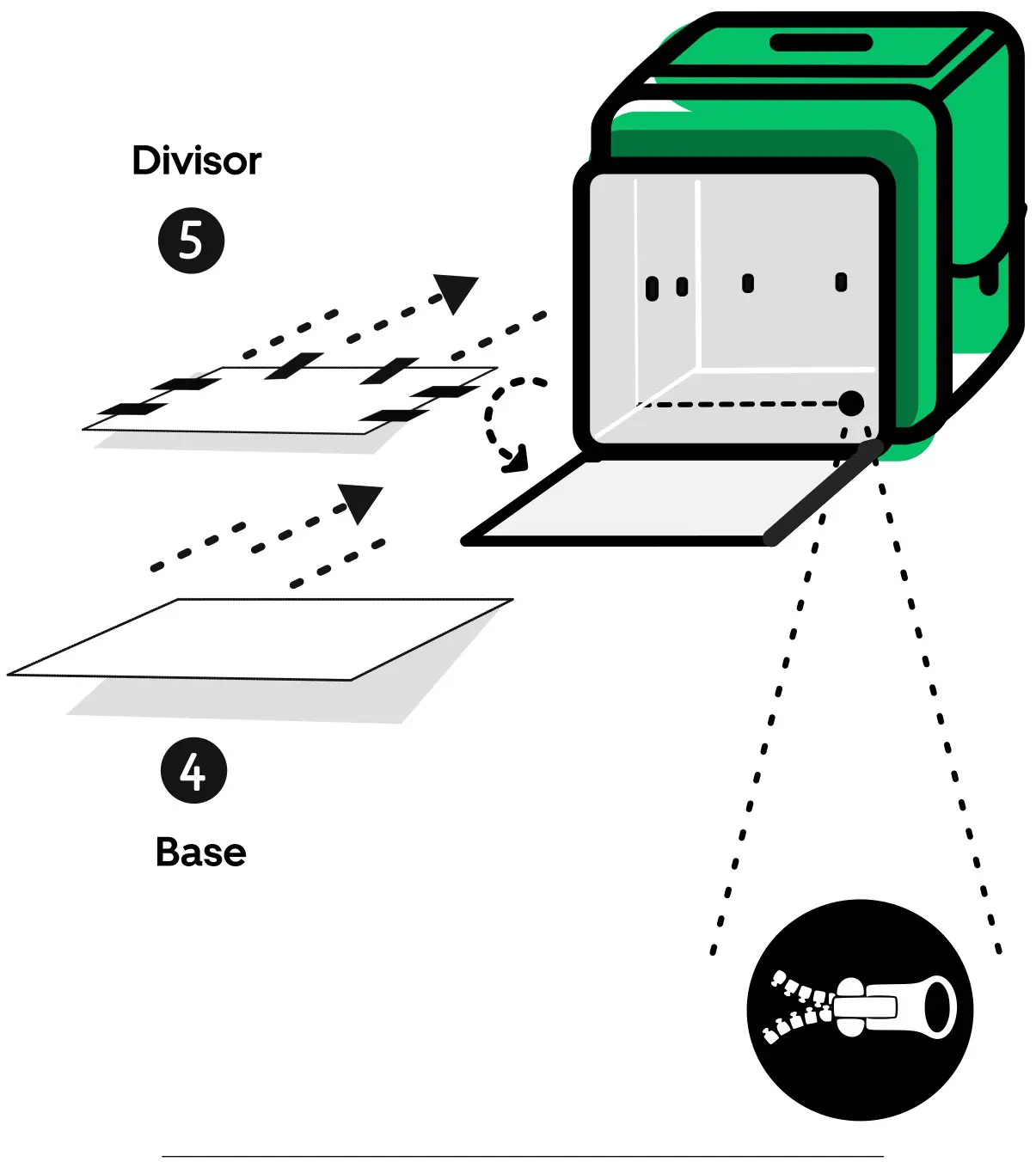 Divisor

5

4

Base